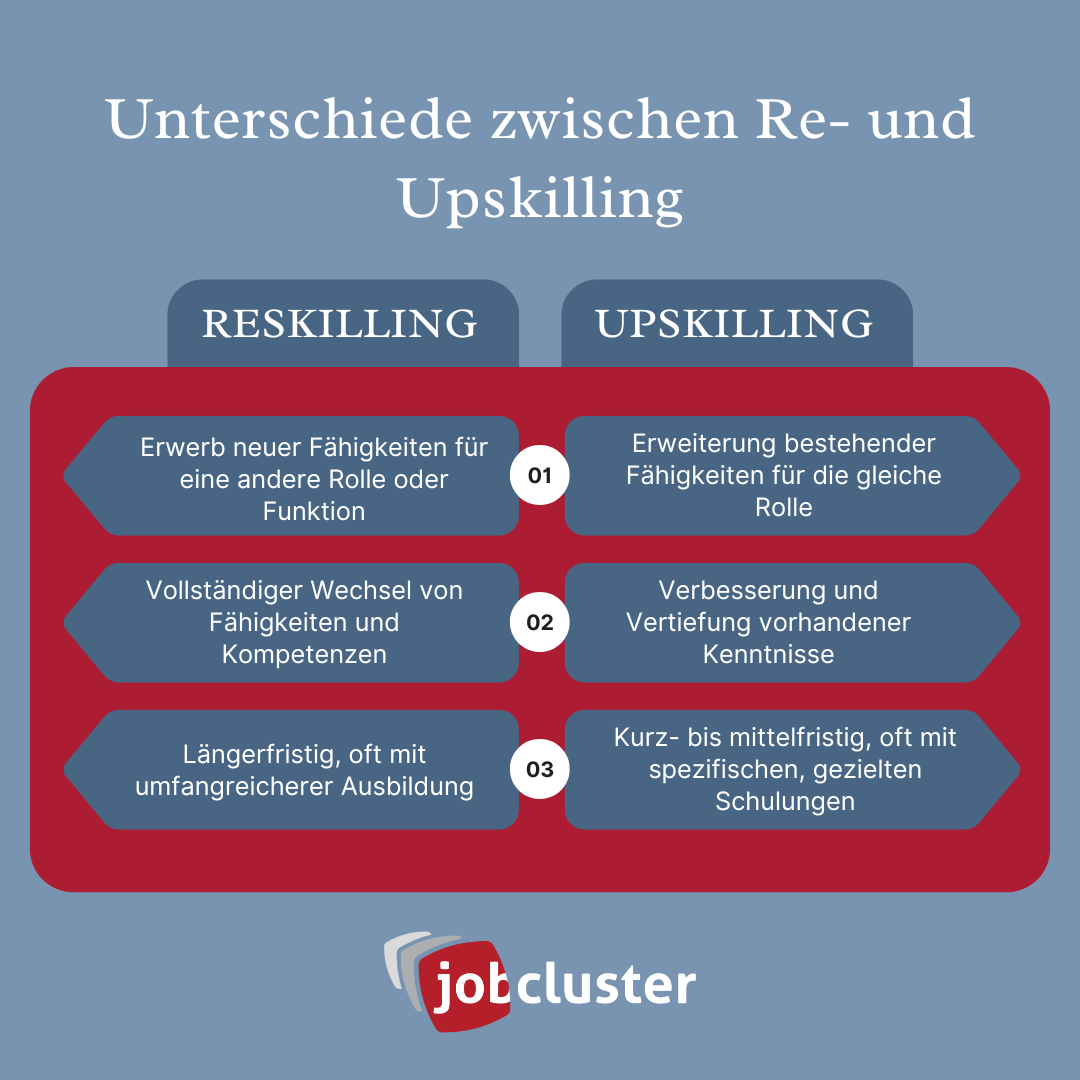 Unterschiede zwischen Re- und Upskilling

| RESKILLING | | UPSKILLING |
|---|---|---|
| Erwerb neuer Fähigkeiten für eine andere Rolle oder Funktion | 01 | Erweiterung bestehender Fähigkeiten für die gleiche Rolle |
| Vollständiger Wechsel von Fähigkeiten und Kompetenzen | 02 | Verbesserung und Vertiefung vorhandener Kenntnisse |
| Längerfristig, oft mit umfangreicherer Ausbildung | 03 | Kurz- bis mittelfristig, oft mit spezifischen, gezielten Schulungen |

jobcluster